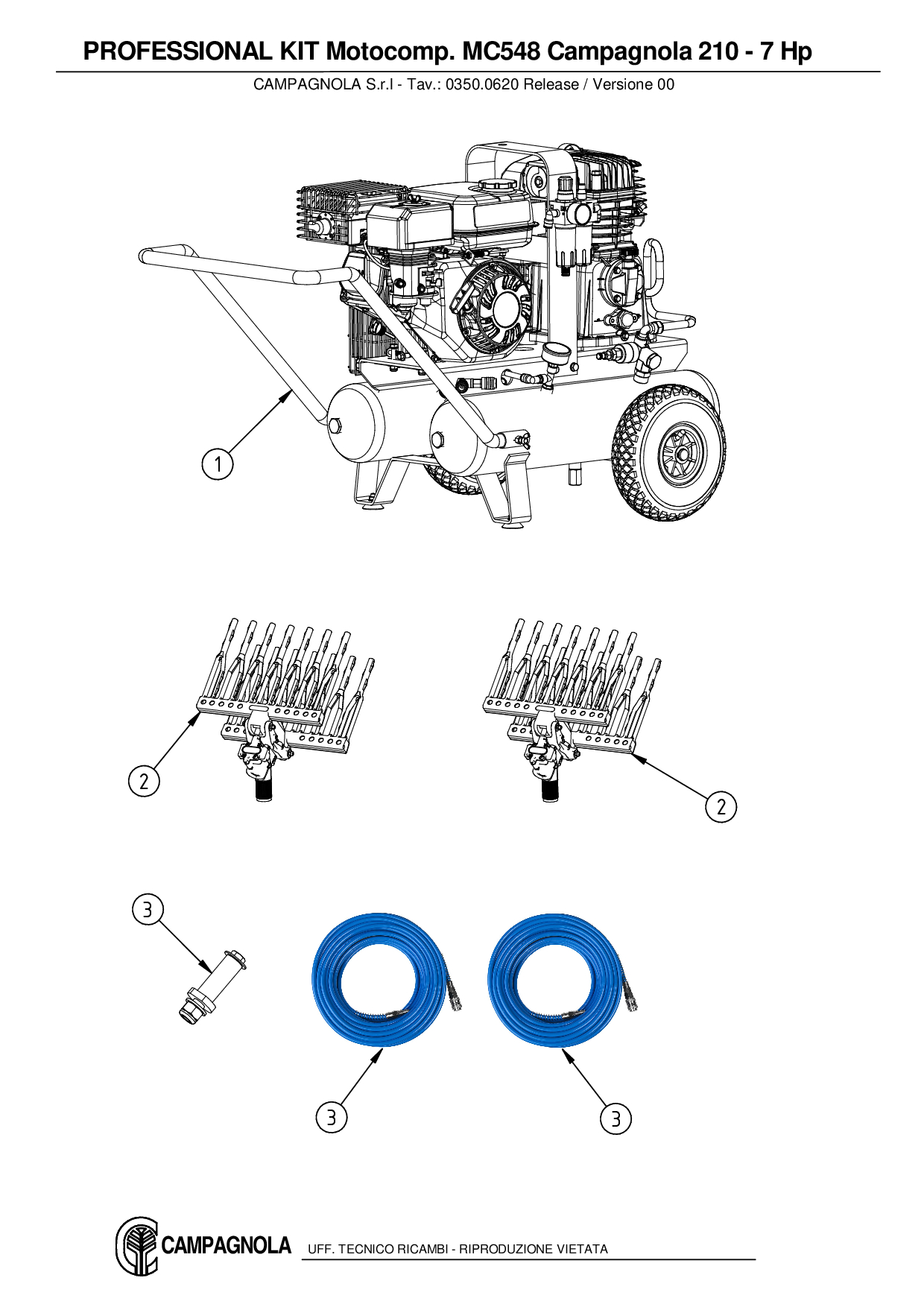 PROFESSIONAL KIT Motocomp. MC548 Campagnola 210 - 7 Hp

CAMPAGNOLA S.r.l - Tav.: 0350.0620 Release / Versione 00

1

2

2

3

3

3

CAMPAGNOLA

UFF. TECNICO RICAMBI - RIPRODUZIONE VIETATA